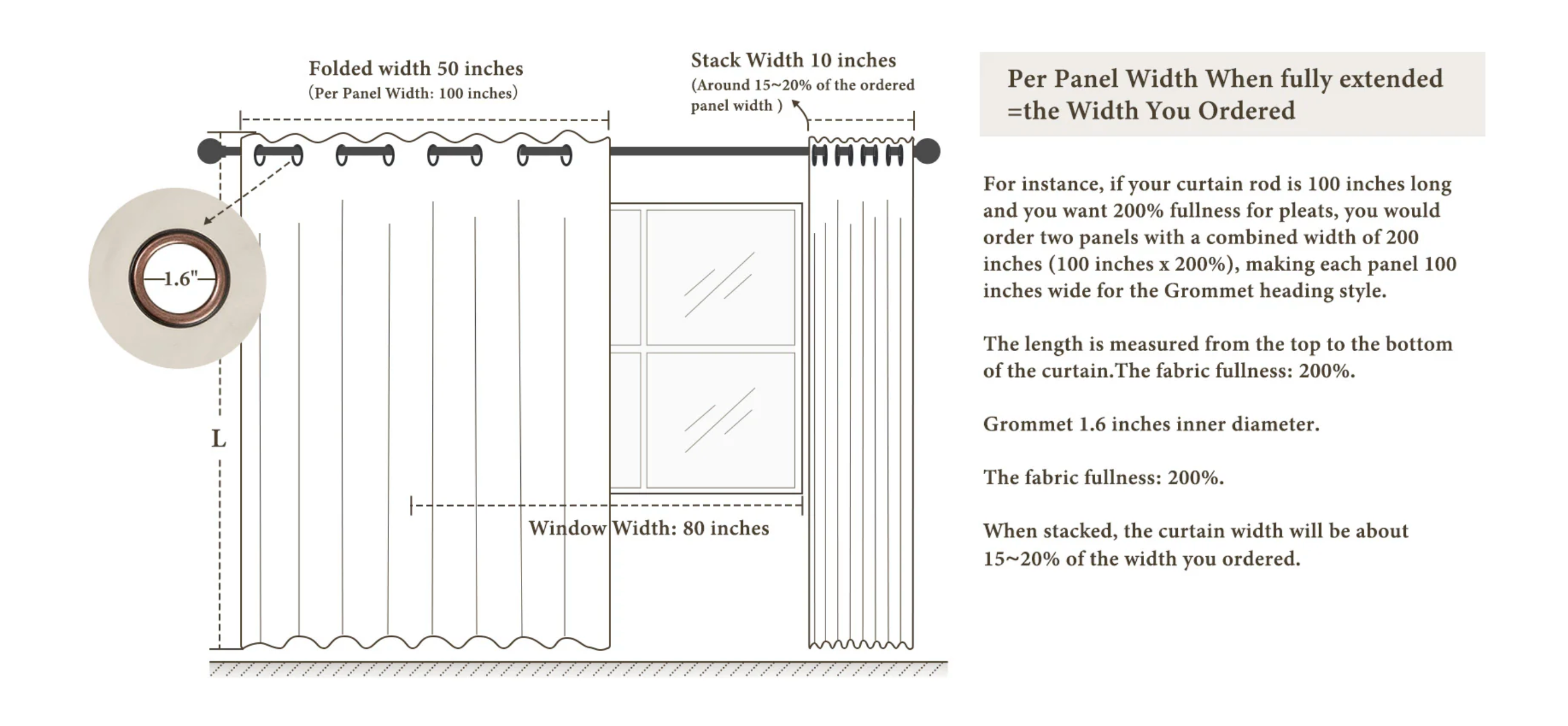 Folded width 50 inches
(Per Panel Width: 100 inches)

Stack Width 10 inches
(Around 15~20% of the ordered panel width )

1.6"

L

Window Width: 80 inches

Per Panel Width When fully extended =the Width You Ordered

For instance, if your curtain rod is 100 inches long and you want 200% fullness for pleats, you would order two panels with a combined width of 200 inches (100 inches x 200%), making each panel 100 inches wide for the Grommet heading style.

The length is measured from the top to the bottom of the curtain.The fabric fullness: 200%.

Grommet 1.6 inches inner diameter.

The fabric fullness: 200%.

When stacked, the curtain width will be about 15~20% of the width you ordered.