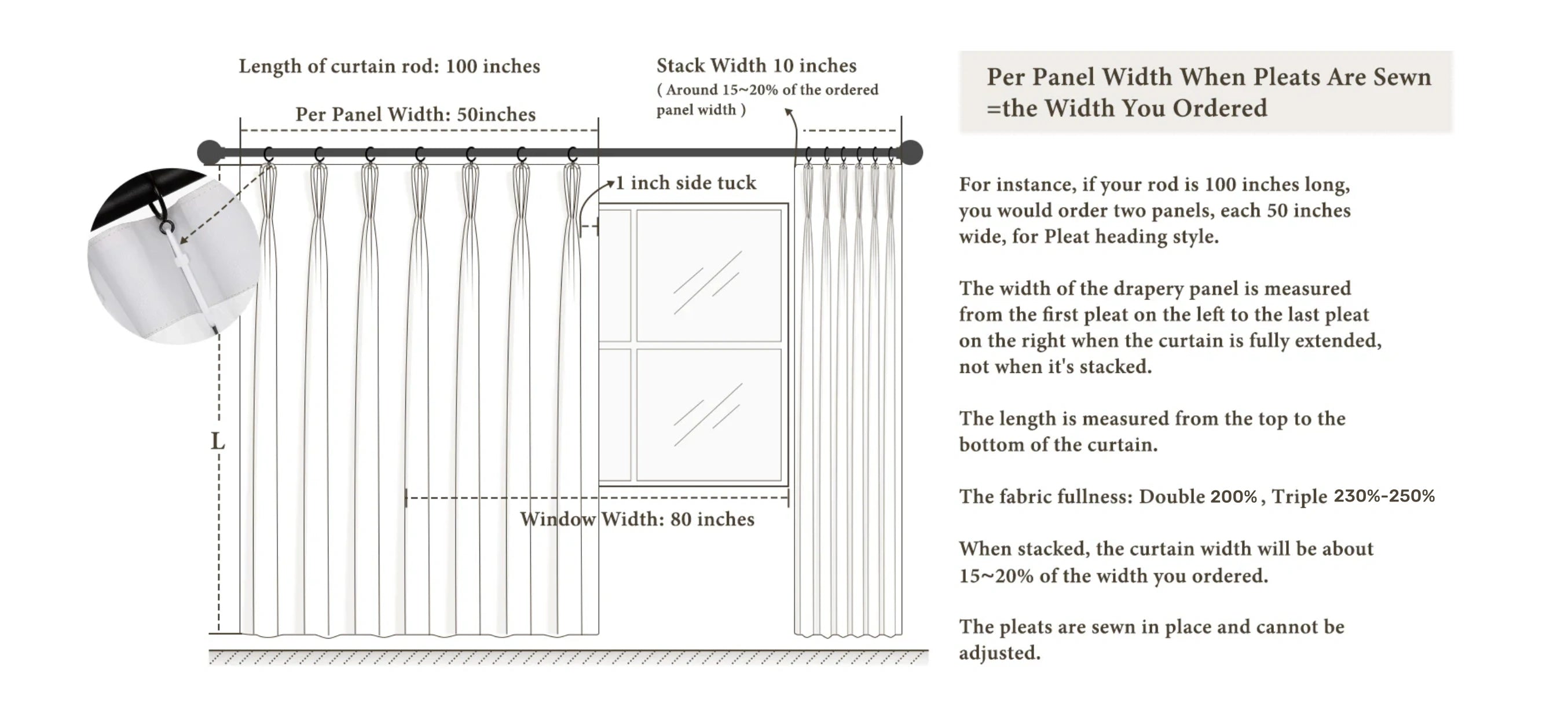 Length of curtain rod: 100 inches

Per Panel Width: 50inches

Stack Width 10 inches
( Around 15~20% of the ordered panel width )

1 inch side tuck

L

Window Width: 80 inches

Per Panel Width When Pleats Are Sewn =the Width You Ordered

For instance, if your rod is 100 inches long, you would order two panels, each 50 inches wide, for Pleat heading style.

The width of the drapery panel is measured from the first pleat on the left to the last pleat on the right when the curtain is fully extended, not when it's stacked.

The length is measured from the top to the bottom of the curtain.

The fabric fullness: Double 200% , Triple 230%-250%

When stacked, the curtain width will be about 15~20% of the width you ordered.

The pleats are sewn in place and cannot be adjusted.